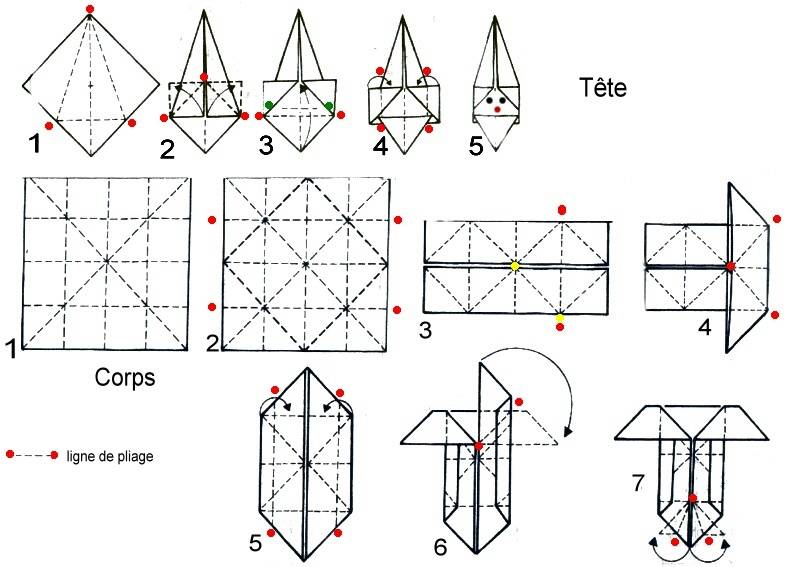 1 2 3 4 5 Tête

1 2 3 4

Corps

ligne de pliage

5 6 7